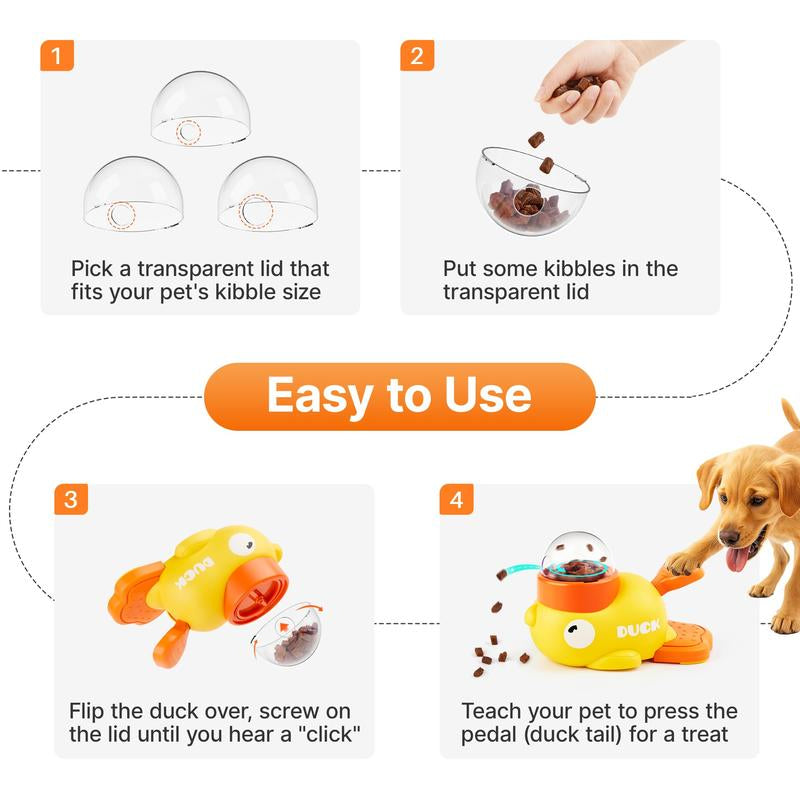 1

Pick a transparent lid that fits your pet's kibble size

2

Put some kibbles in the transparent lid

Easy to Use

3

DUCK

Flip the duck over, screw on the lid until you hear a "click"

4

DUCK

Teach your pet to press the pedal (duck tail) for a treat