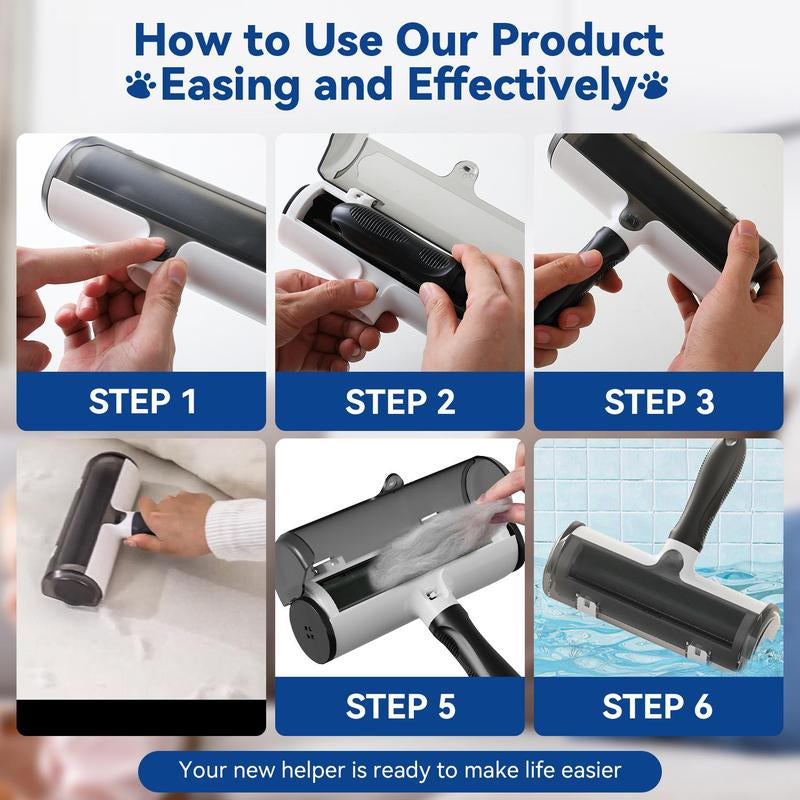 How to Use Our Product
Easing and Effectively

STEP 1

STEP 2

STEP 3

STEP 5

STEP 6

Your new helper is ready to make life easier