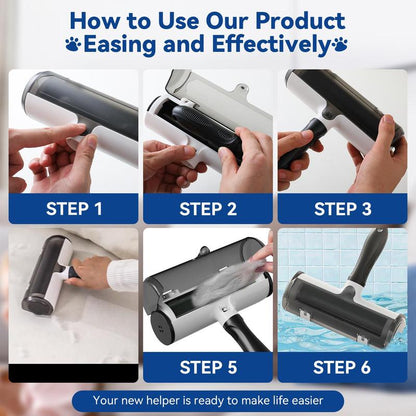 How to Use Our Product
Easing and Effectively

STEP 1

STEP 2

STEP 3

STEP 5

STEP 6

Your new helper is ready to make life easier