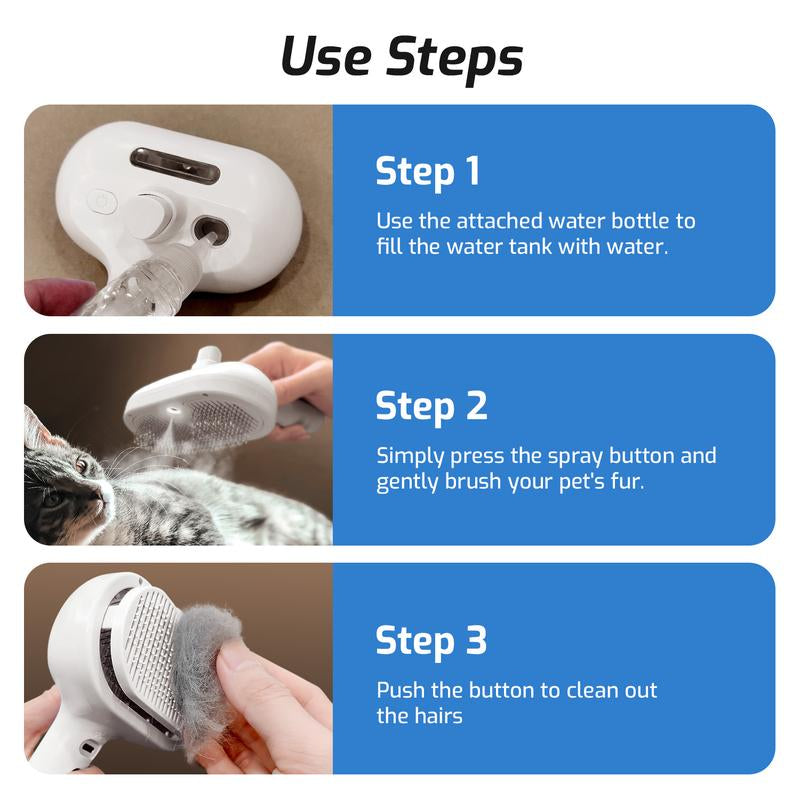 Use Steps

Step 1

Use the attached water bottle to fill the water tank with water.

Step 2

Simply press the spray button and gently brush your pet's fur.

Step 3

Push the button to clean out the hairs