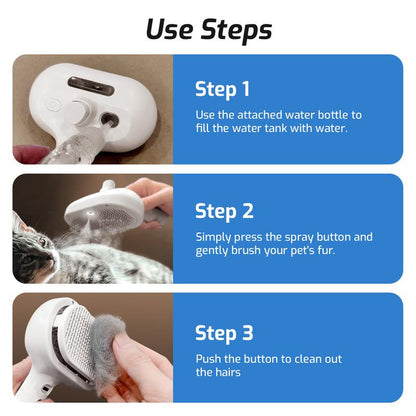 Use Steps

Step 1

Use the attached water bottle to fill the water tank with water.

Step 2

Simply press the spray button and gently brush your pet's fur.

Step 3

Push the button to clean out the hairs