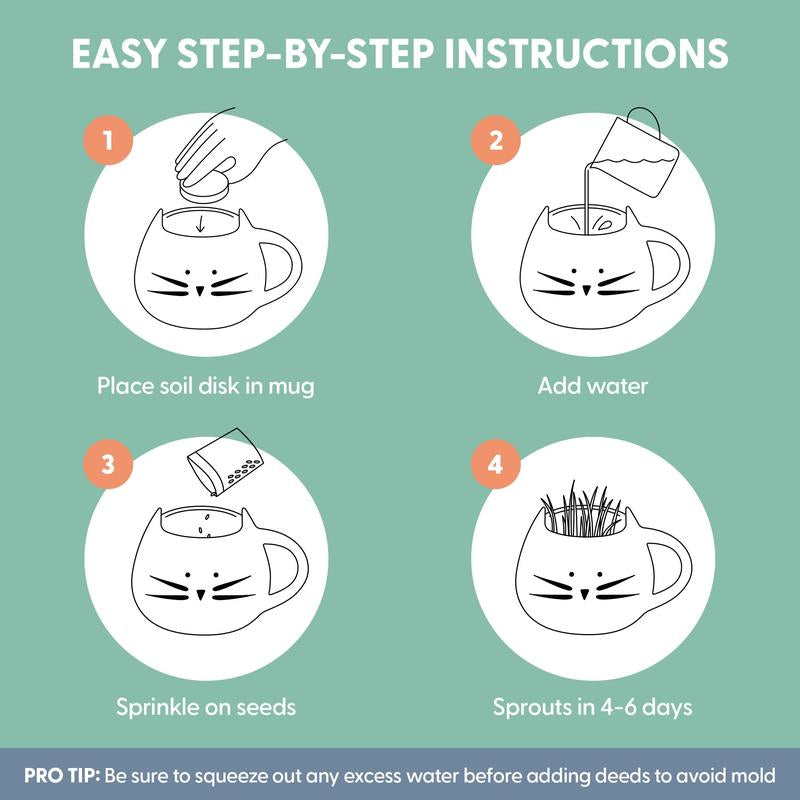 EASY STEP-BY-STEP INSTRUCTIONS

1

Place soil disk in mug

2

Add water

3

Sprinkle on seeds

4

Sprouts in 4-6 days

PRO TIP: Be sure to squeeze out any excess water before adding deeds to avoid mold