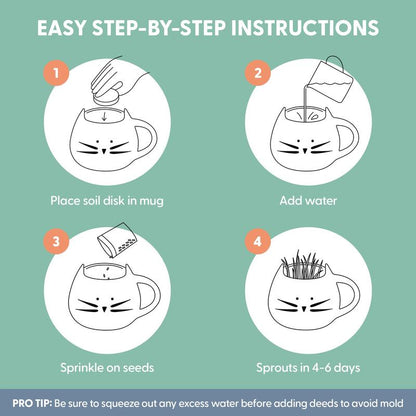 EASY STEP-BY-STEP INSTRUCTIONS

1

Place soil disk in mug

2

Add water

3

Sprinkle on seeds

4

Sprouts in 4-6 days

PRO TIP: Be sure to squeeze out any excess water before adding deeds to avoid mold