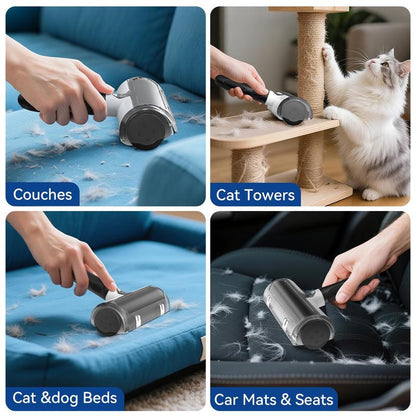 Couches

Cat Towers

Cat &dog Beds

Car Mats & Seats