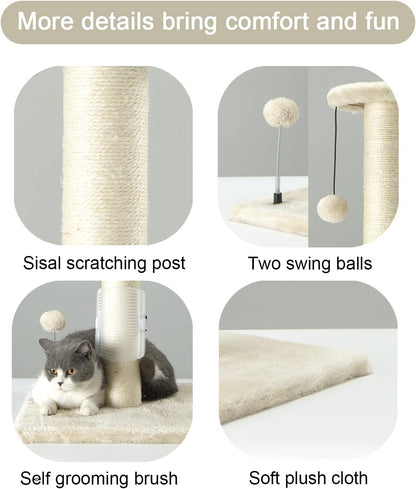 More details bring comfort and fun

Sisal scratching post

Two swing balls

Self grooming brush

Soft plush cloth