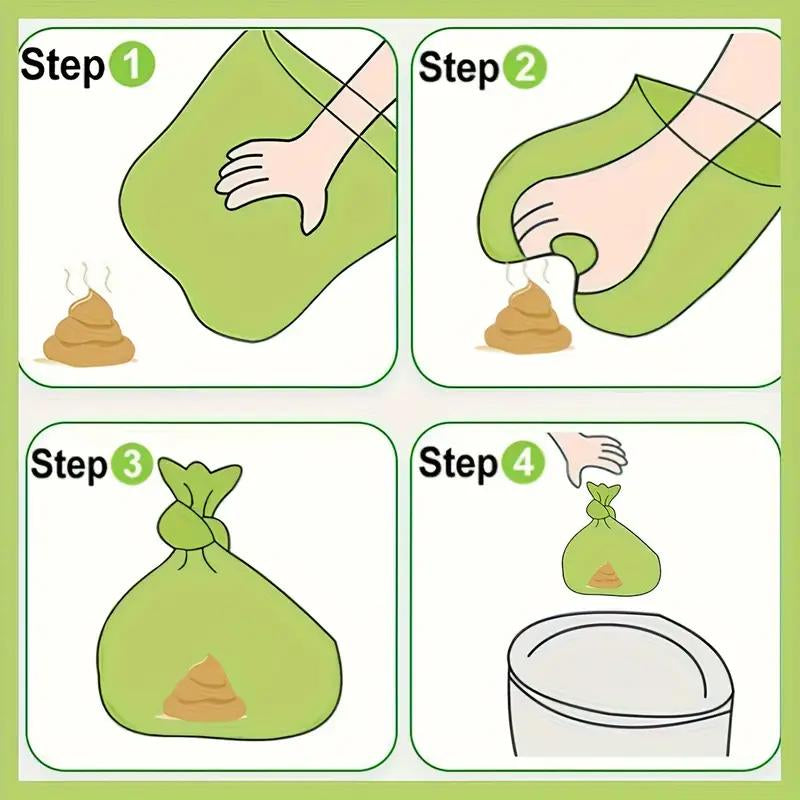 Step 1

Step 2

Step 3

Step 4