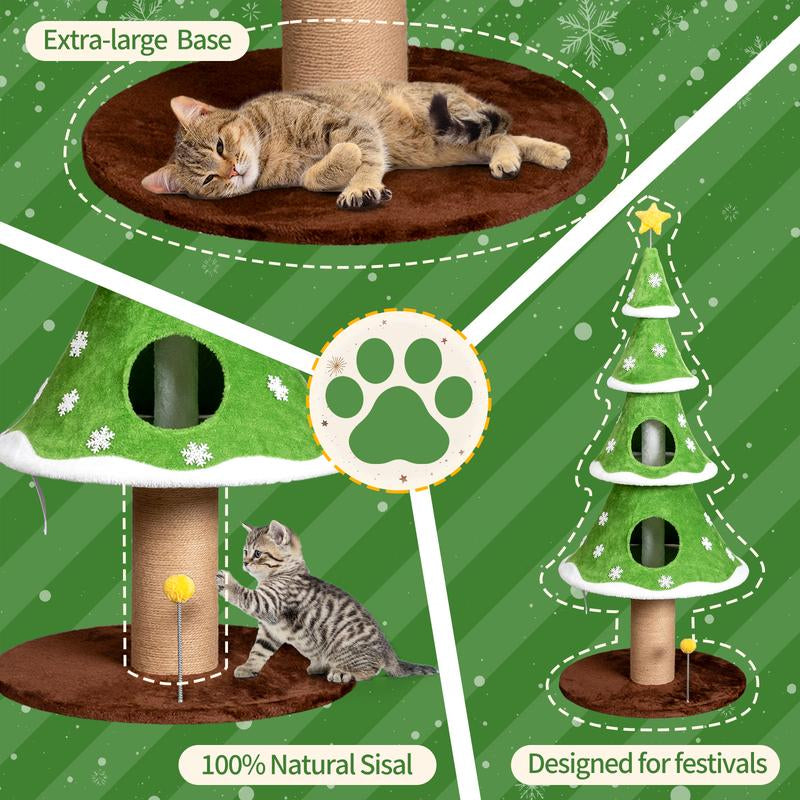 Extra-large Base

100% Natural Sisal

Designed for festivals