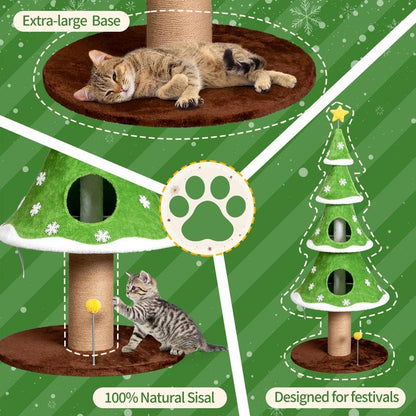 Extra-large Base

100% Natural Sisal

Designed for festivals